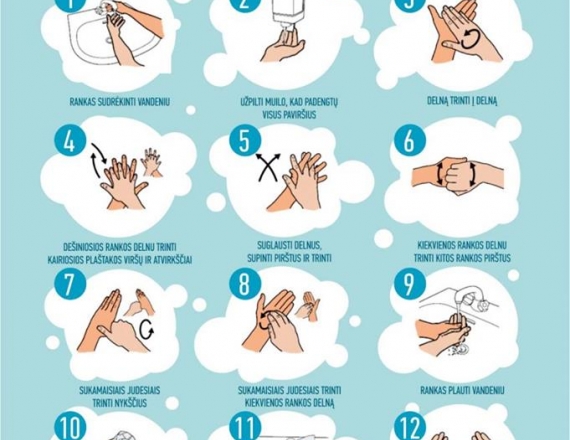 1
RANKAS SUDRĖKINTI VANDENIU

2
UŽPILTI MUILO, KAD PADENGTŲ VISUS PAVIRŠIUS

3
DELNĄ TRINTI Į DELNĄ

4
DEŠINIOSIOS RANKOS DELNU TRINTI KAIRIOSIOS PLAŠTAKOS VIRŠŲ IR ATVIRKŠČIAI

5
SUGLAUSTI DELNUS, SUPINTI PIRŠTUS IR TRINTI

6
KIEKVIENOS RANKOS DELNU TRINTI KITOS RANKOS PIRŠTUS

7
SUKAMAISIAIS JUDESIAIS TRINTI NYKŠČIUS

8
SUKAMAISIAIS JUDESIAIS TRINTI KIEKVIENOS RANKOS DELNĄ

9
RANKAS PLAUTI VANDENIU

10

11

12